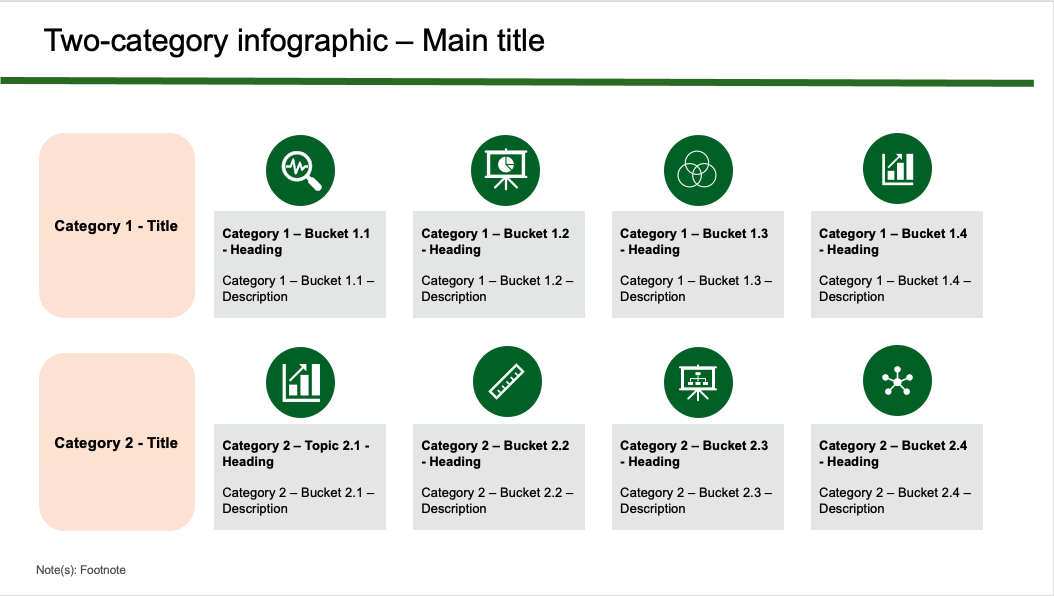 Two-category infographic – Main title

Category 1 - Title

Category 1 – Bucket 1.1 - Heading

Category 1 – Bucket 1.1 – Description

Category 1 – Bucket 1.2 - Heading

Category 1 – Bucket 1.2 – Description

Category 1 – Bucket 1.3 - Heading

Category 1 – Bucket 1.3 – Description

Category 1 – Bucket 1.4 - Heading

Category 1 – Bucket 1.4 – Description

Category 2 - Title

Category 2 – Topic 2.1 - Heading

Category 2 – Bucket 2.1 – Description

Category 2 – Bucket 2.2 - Heading

Category 2 – Bucket 2.2 – Description

Category 2 – Bucket 2.3 - Heading

Category 2 – Bucket 2.3 – Description

Category 2 – Bucket 2.4 - Heading

Category 2 – Bucket 2.4 – Description

Note(s): Footnote